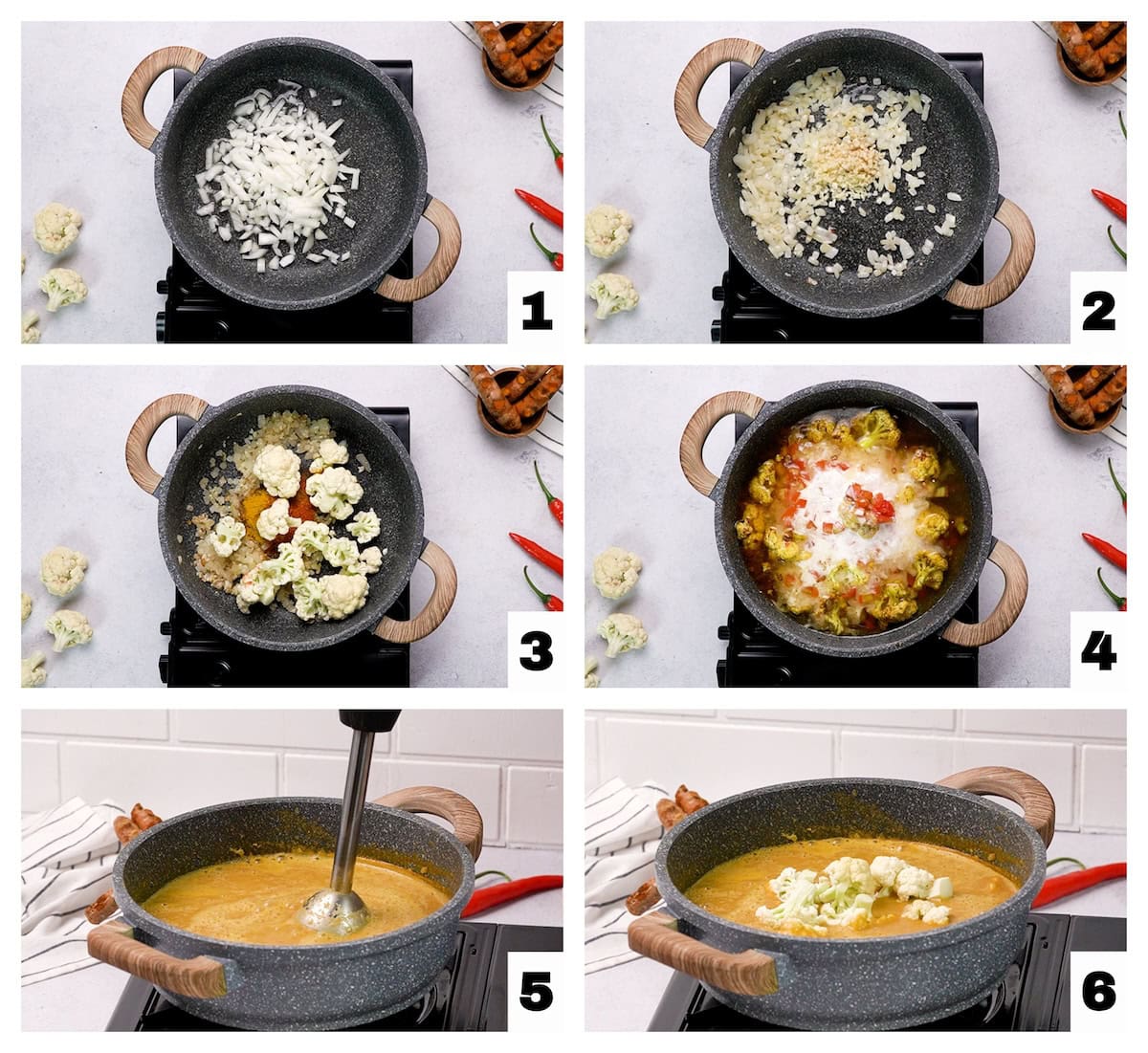 1

2

3

4

5

6